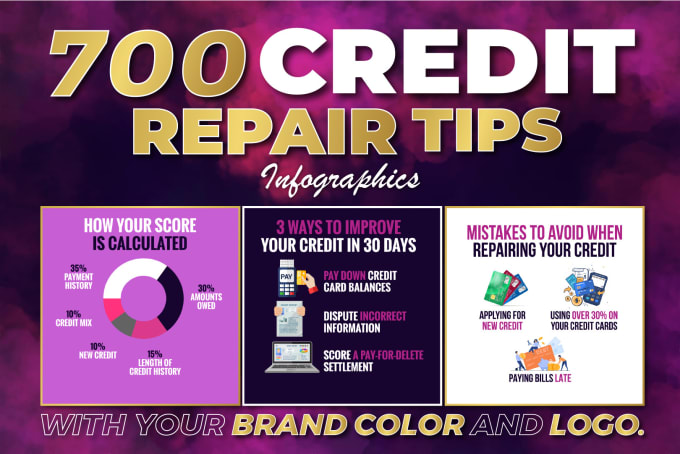 700 CREDIT REPAIR TIPS

Infographics

HOW YOUR SCORE IS CALCULATED

35% PAYMENT HISTORY

30% AMOUNTS OWED

10% CREDIT MIX

10% NEW CREDIT

15% LENGTH OF CREDIT HISTORY

3 WAYS TO IMPROVE YOUR CREDIT IN 30 DAYS

PAY

PAY DOWN CREDIT CARD BALANCES

DISPUTE INCORRECT INFORMATION

SCORE A PAY-FOR-DELETE SETTLEMENT

MISTAKES TO AVOID WHEN REPAIRING YOUR CREDIT

APPLYING FOR NEW CREDIT

USING OVER 30% ON YOUR CREDIT CARDS

PAYING BILLS LATE

WITH YOUR BRAND COLOR AND LOGO.